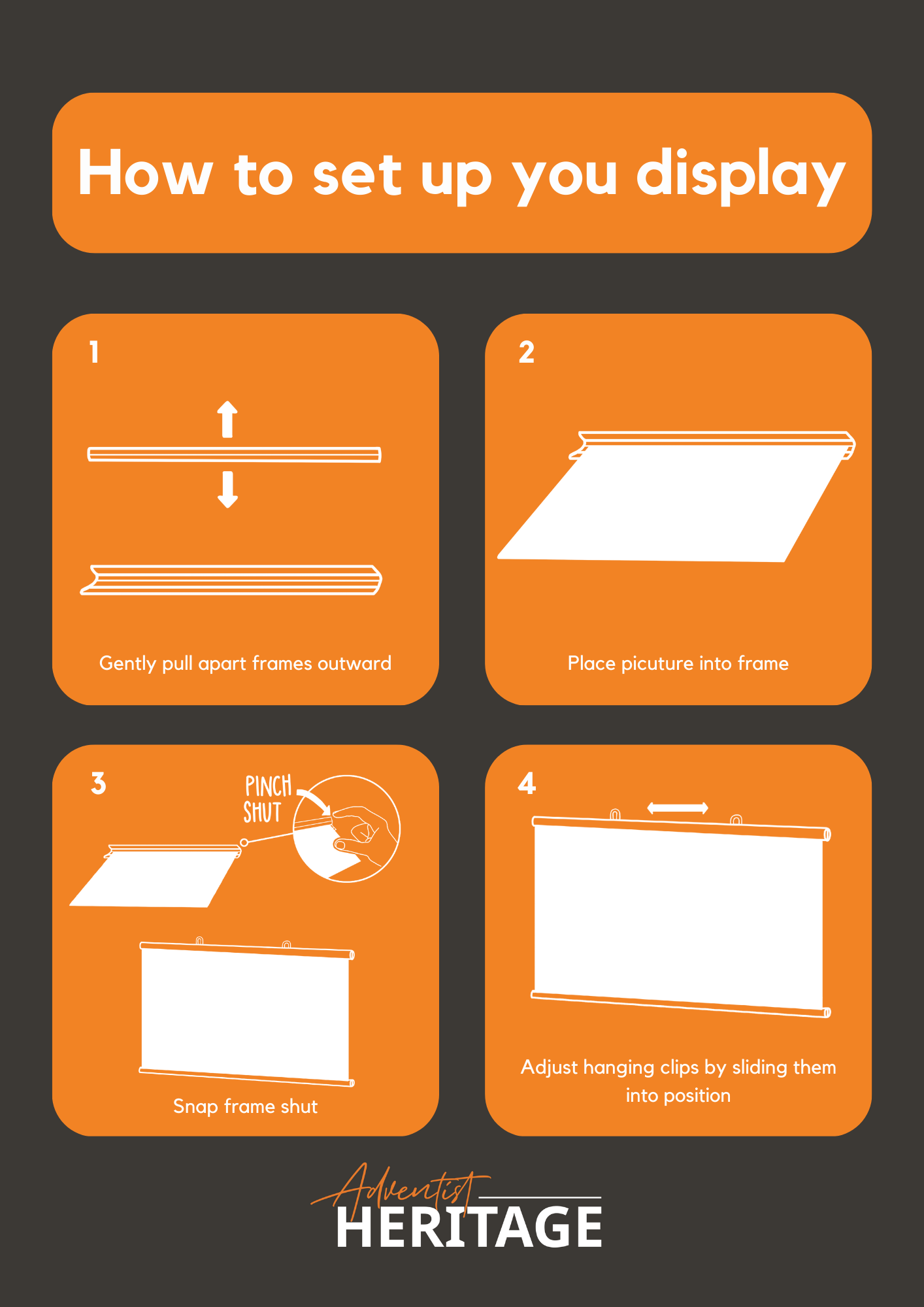 How to set up you display

1

Gently pull apart frames outward

2

Place picuture into frame

3

PINCH SHUT

Snap frame shut

4

Adjust hanging clips by sliding them into position

Adventist
HERITAGE